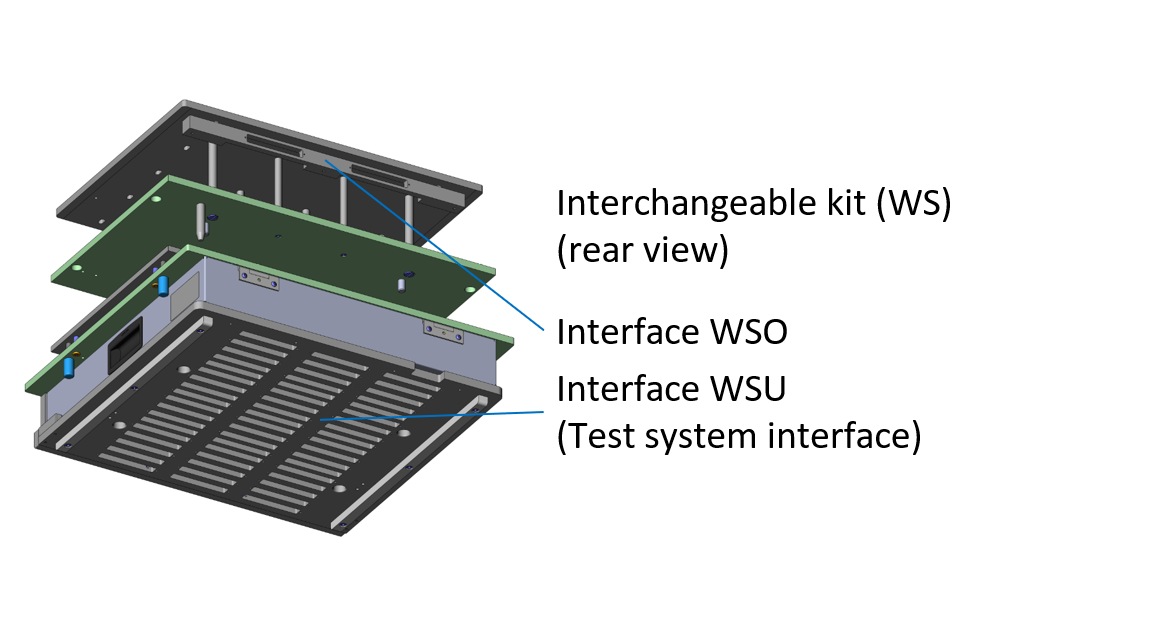 Interchangeable kit (WS)
(rear view)

Interface WSO

Interface WSU
(Test system interface)