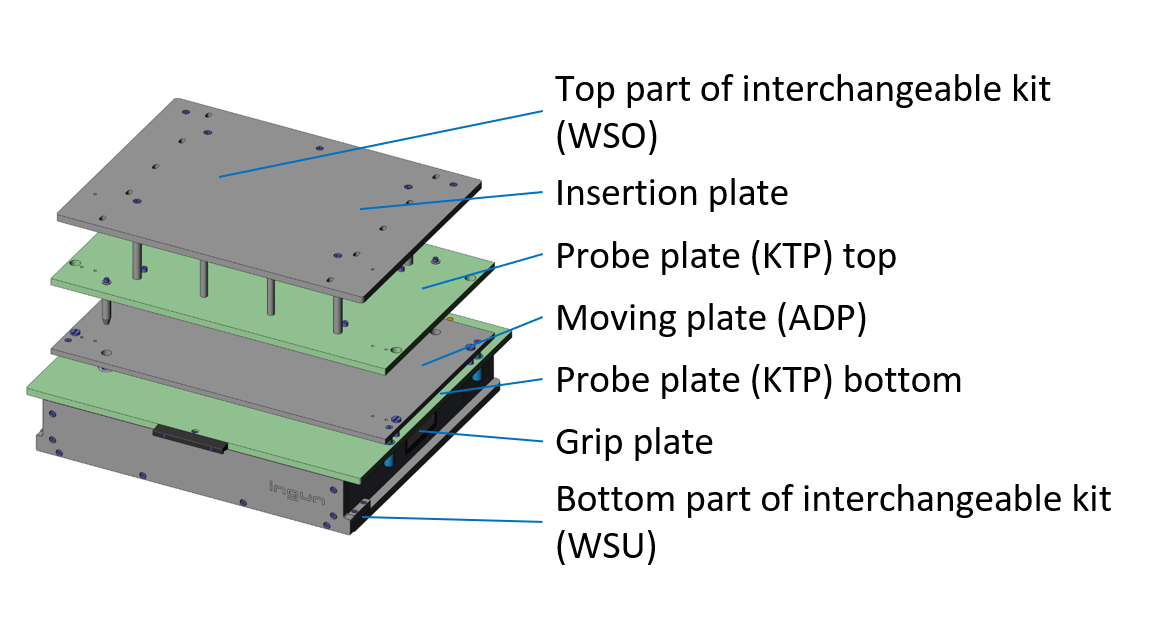 Top part of interchangeable kit (WSO)

Insertion plate

Probe plate (KTP) top

Moving plate (ADP)

Probe plate (KTP) bottom

Grip plate

Bottom part of interchangeable kit (WSU)

ingun